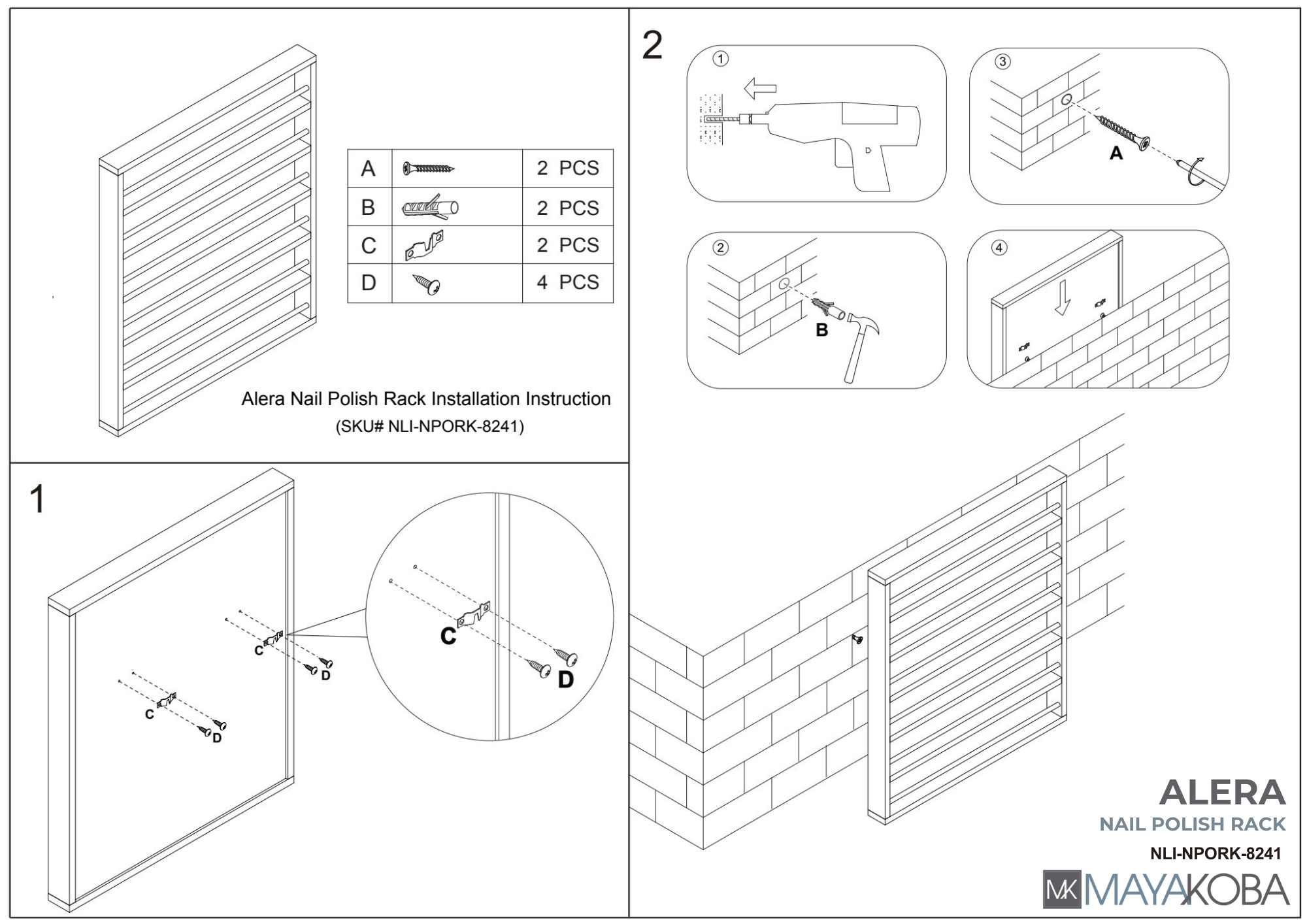 | A | | 2 PCS |
|---|---|---|
| B | | 2 PCS |
| C | | 2 PCS |
| D | | 4 PCS |

Alera Nail Polish Rack Installation Instruction
(SKU# NLI-NPORK-8241)

1

C
D
C
D
C
D

2

①
③
A
②
B
④

ALERA
NAIL POLISH RACK
NLI-NPORK-8241
MK MAYAKOBA